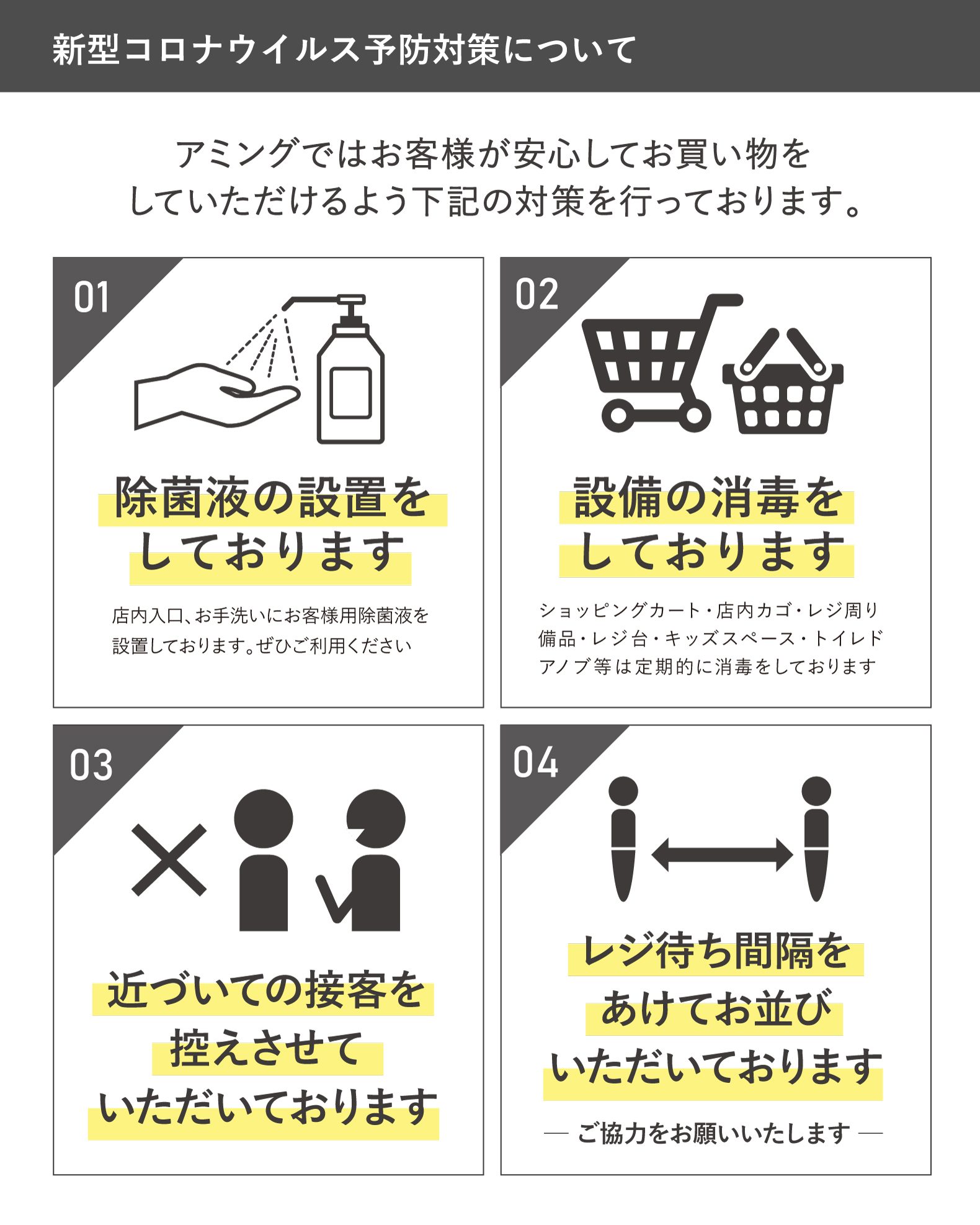 新型コロナウイルス予防対策について

アミングではお客様が安心してお買い物をしていただけるよう下記の対策を行っております。

01

除菌液の設置をしております

店内入口、お手洗いにお客様用除菌液を設置しております。ぜひご利用ください

02

設備の消毒をしております

ショッピングカート・店内カゴ・レジ周り備品・レジ台・キッズスペース・トイレドアノブ等は定期的に消毒をしております

03

近づいての接客を控えさせていただいております

04

レジ待ち間隔をあけてお並びいただいております

— ご協力をお願いいたします —