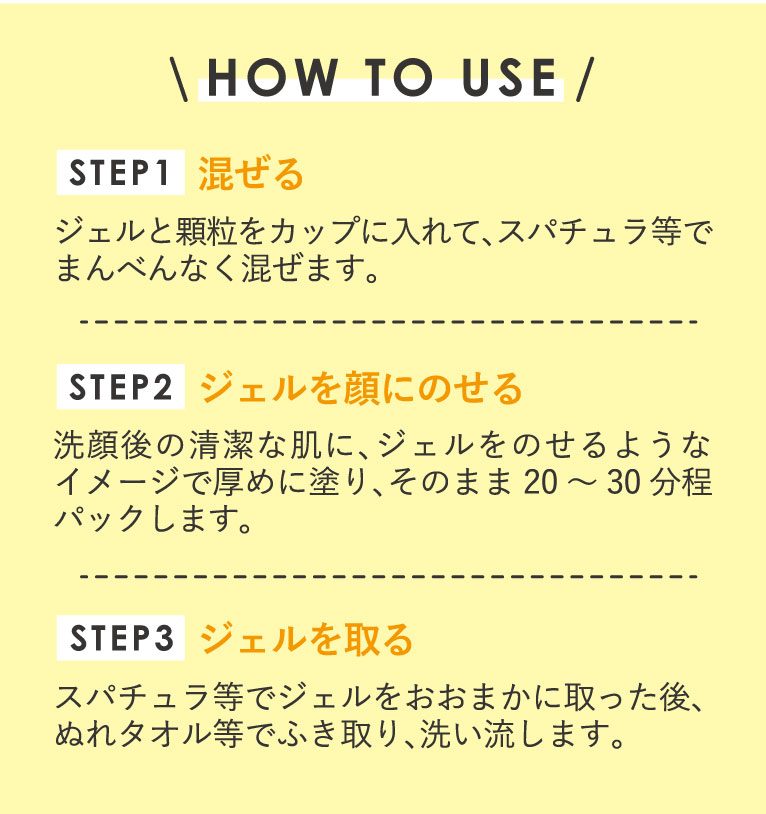 \ HOW TO USE /

STEP1 混ぜる

ジェルと顆粒をカップに入れて、スパチュラ等でまんべんなく混ぜます。

STEP2 ジェルを顔にのせる

洗顔後の清潔な肌に、ジェルをのせるようなイメージで厚めに塗り、そのまま 20 ～ 30 分程パックします。

STEP3 ジェルを取る

スパチュラ等でジェルをおおまかに取った後、ぬれタオル等でふき取り、洗い流します。